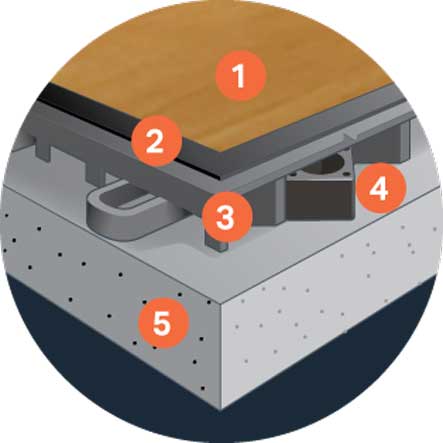 1
2
3
4
5